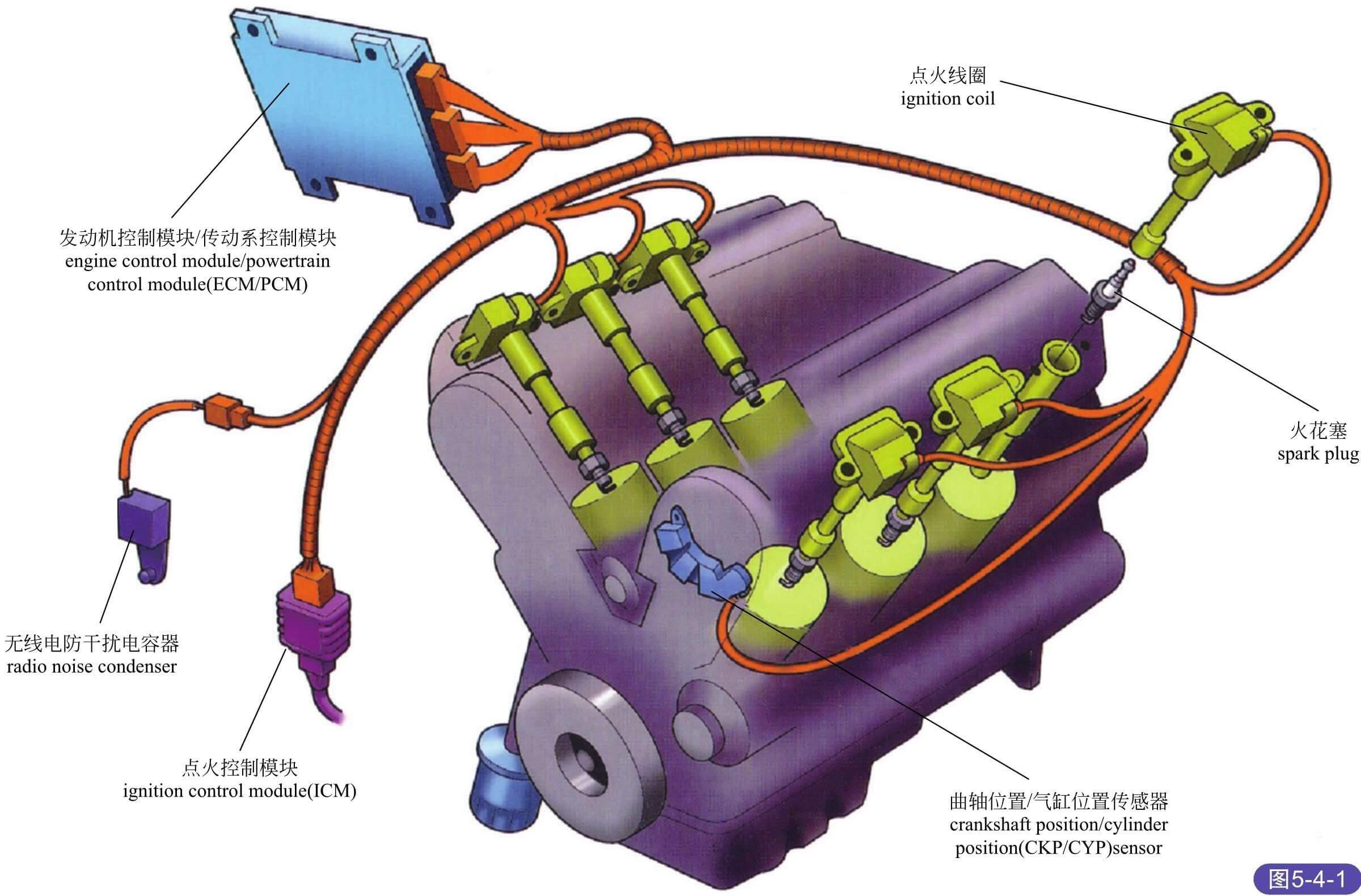 点火线圈
ignition coil

发动机控制模块/传动系控制模块
engine control module/powertrain control module(ECM/PCM)

火花塞
spark plug

无线电防干扰电容器
radio noise condenser

点火控制模块
ignition control module(ICM)

曲轴位置/气缸位置传感器
crankshaft position/cylinder position(CKP/CYP)sensor

图5-4-1