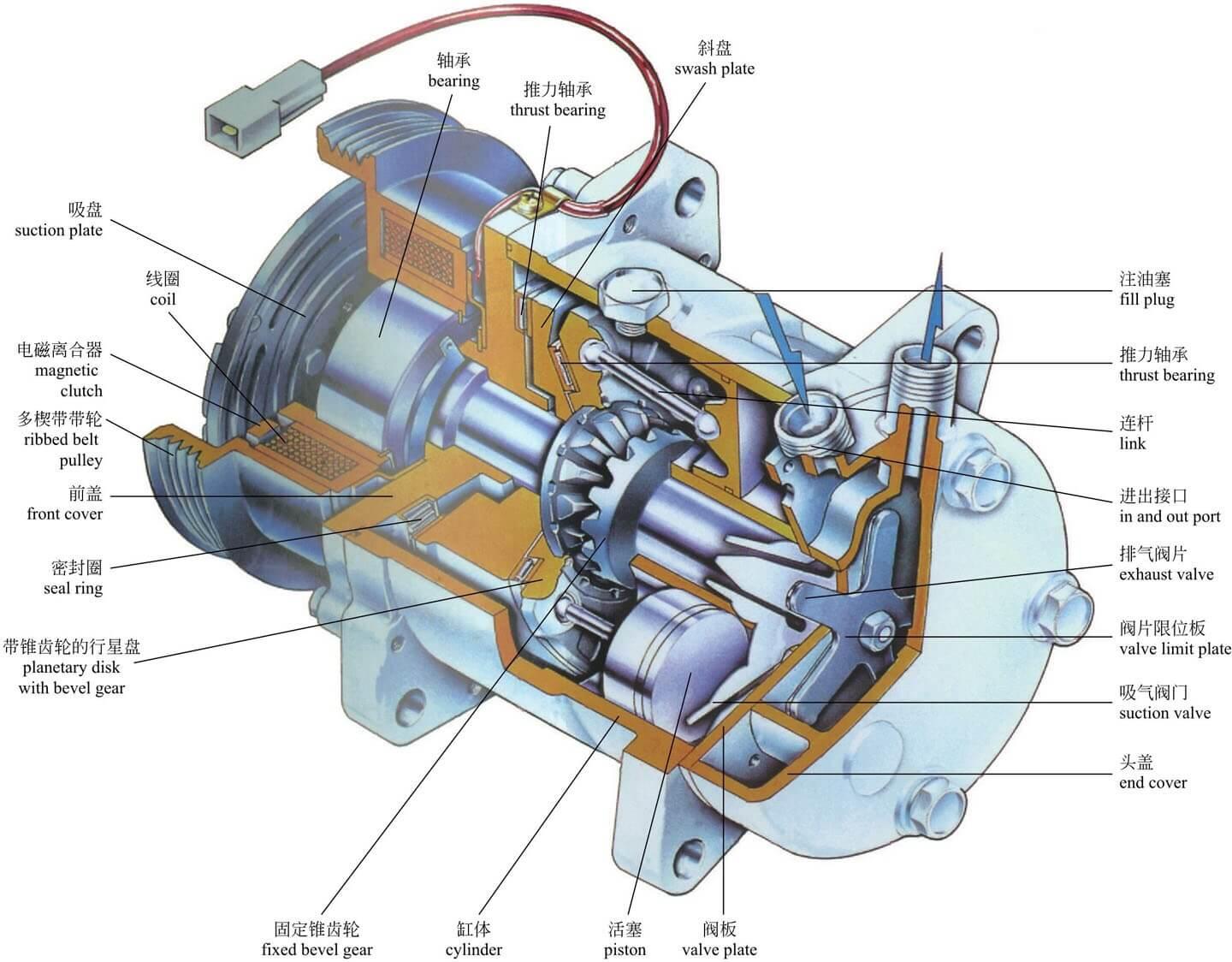 轴承
bearing

推力轴承
thrust bearing

斜盘
swash plate

吸盘
suction plate

线圈
coil

电磁离合器
magnetic clutch

多楔带带轮
ribbed belt pulley

前盖
front cover

密封圈
seal ring

带锥齿轮的行星盘
planetary disk with bevel gear

注油塞
fill plug

推力轴承
thrust bearing

连杆
link

进出接口
in and out port

排气阀片
exhaust valve

阀片限位板
valve limit plate

吸气阀门
suction valve

头盖
end cover

固定锥齿轮
fixed bevel gear

缸体
cylinder

活塞
piston

阀板
valve plate