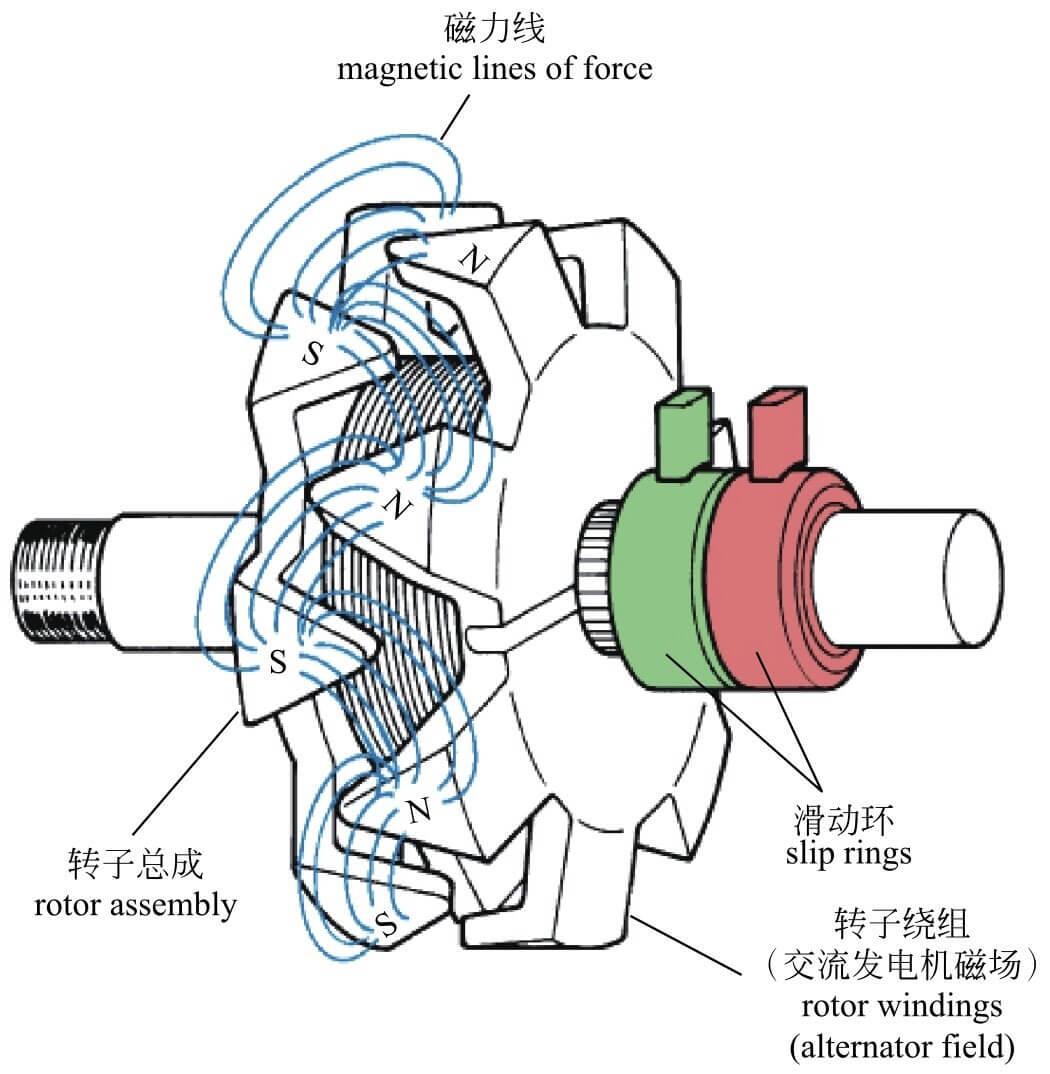 磁力线
magnetic lines of force

N

S

N

S

N

S

转子总成
rotor assembly

滑动环
slip rings

转子绕组
（交流发电机磁场）
rotor windings
(alternator field)