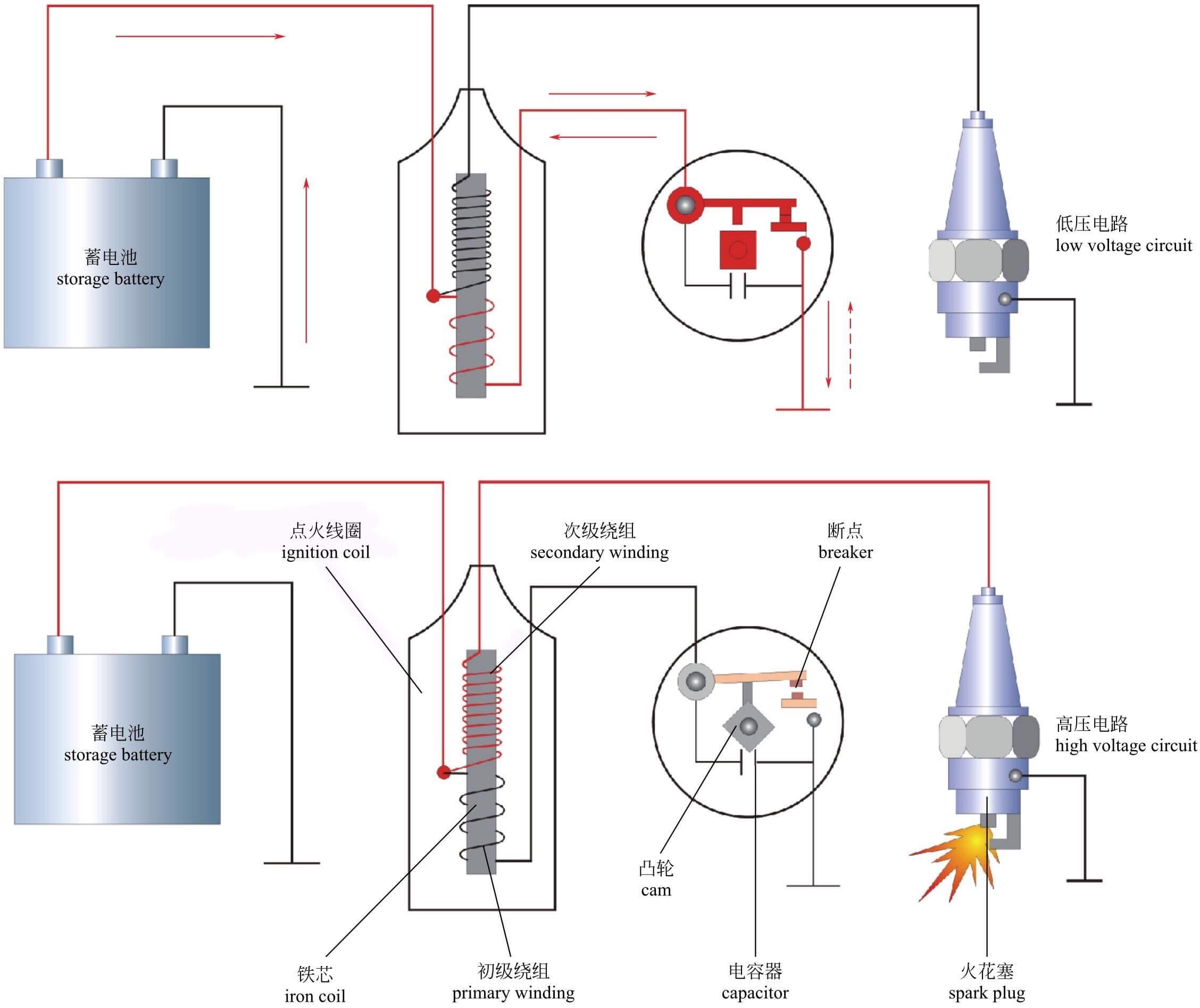 蓄电池
storage battery

低压电路
low voltage circuit

点火线圈
ignition coil

次级绕组
secondary winding

断点
breaker

蓄电池
storage battery

高压电路
high voltage circuit

凸轮
cam

铁芯
iron coil

初级绕组
primary winding

电容器
capacitor

火花塞
spark plug